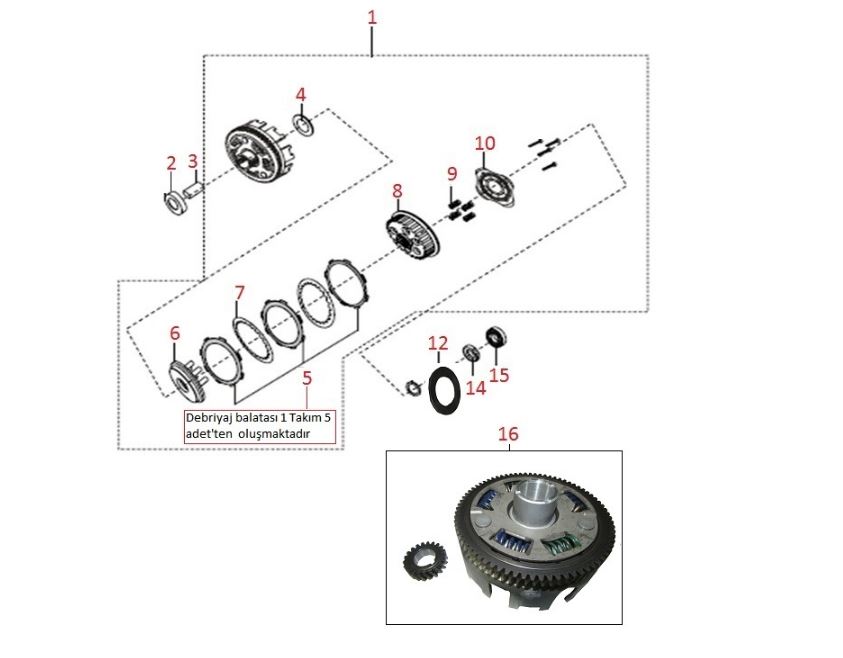 1

4

2 3

10

9

8

7

6

5

12

14 15

Debriyaj balatası 1 Takım 5 adet'ten oluşmaktadır

16