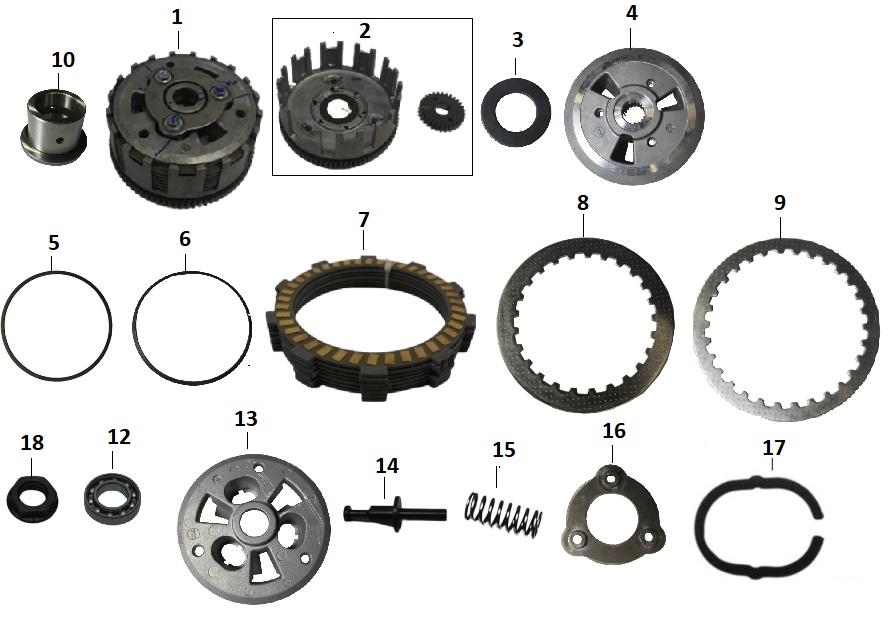 10
1
2
3
4
5
6
7
8
9
18
12
13
14
15
16
17