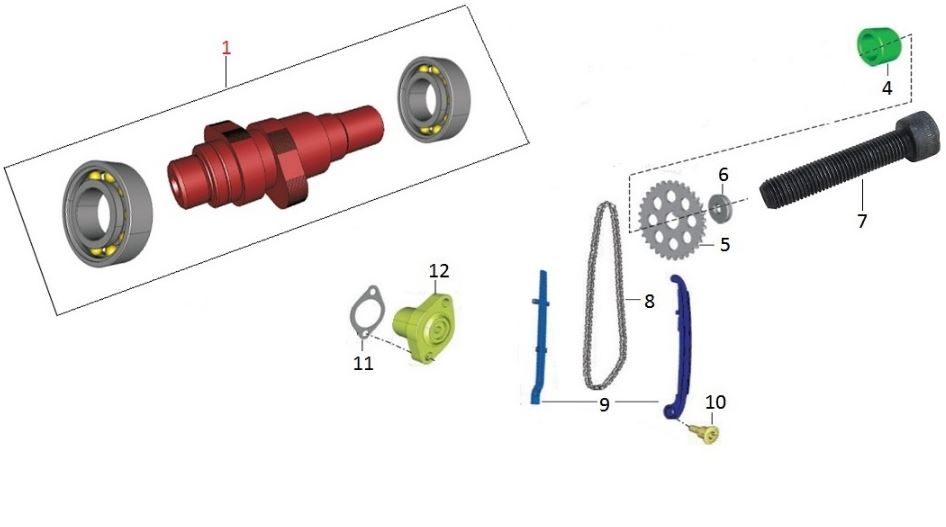 1
4
6
7
5
12
8
11
9
10