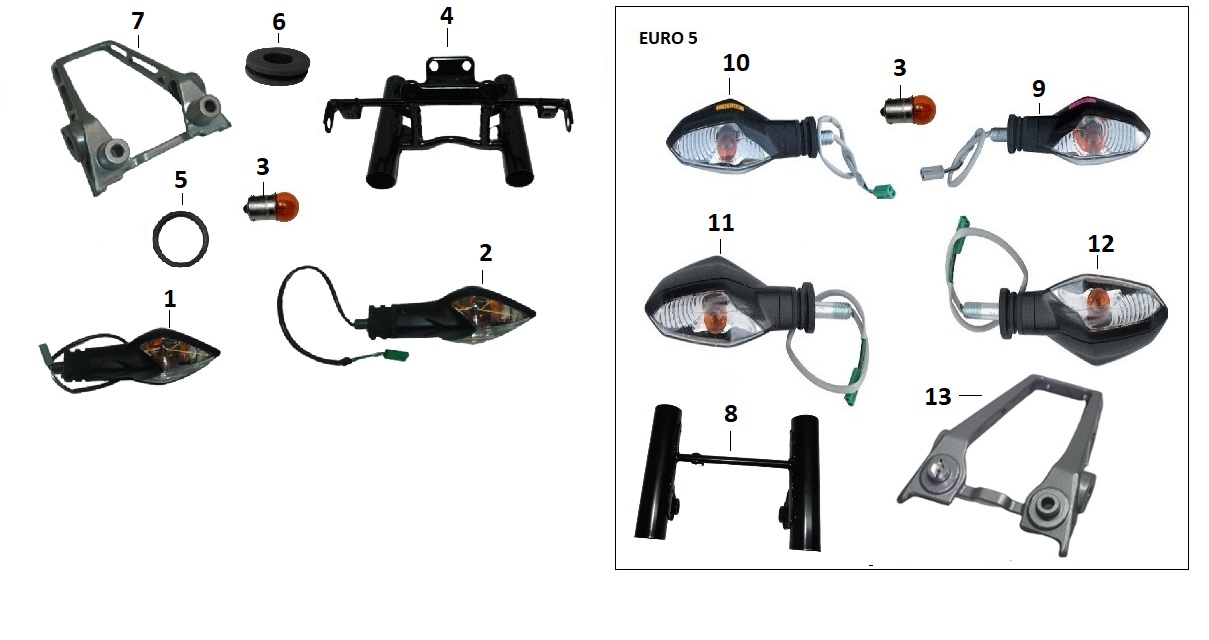 7
6
4
5
3
2
1

EURO 5
10
3
9
11
12
8
13