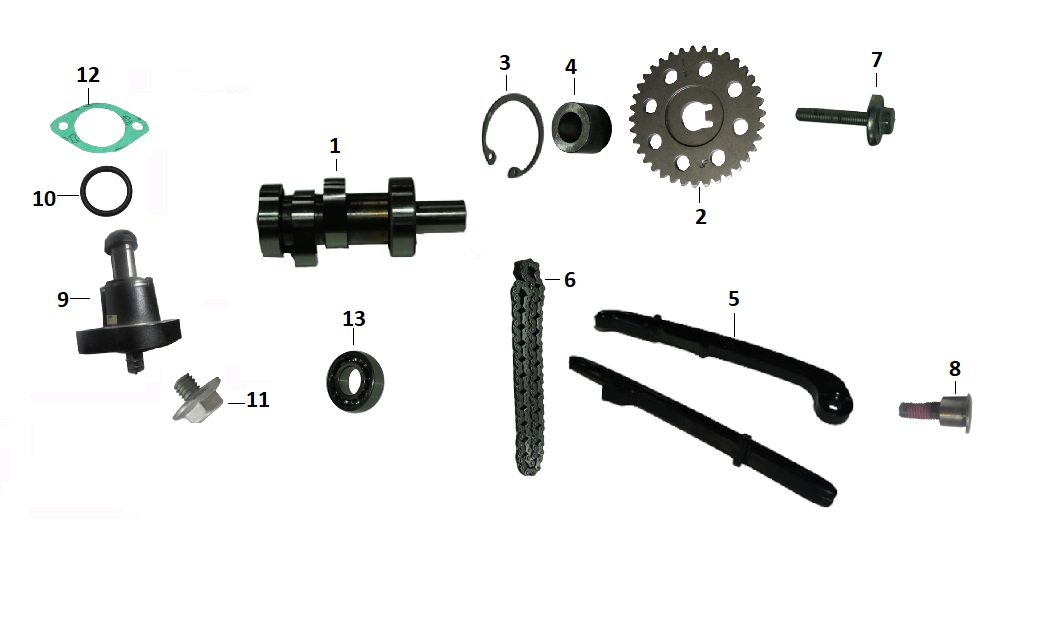 12
10
9
11
1
13
3
4
2
7
6
5
8