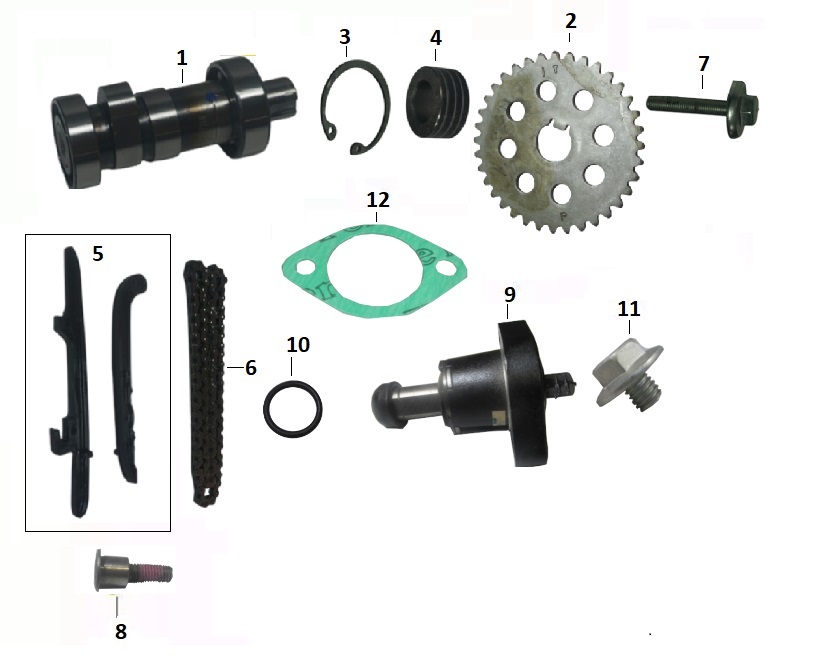 1
3
4
2
7
12
5
6
10
9
11
8