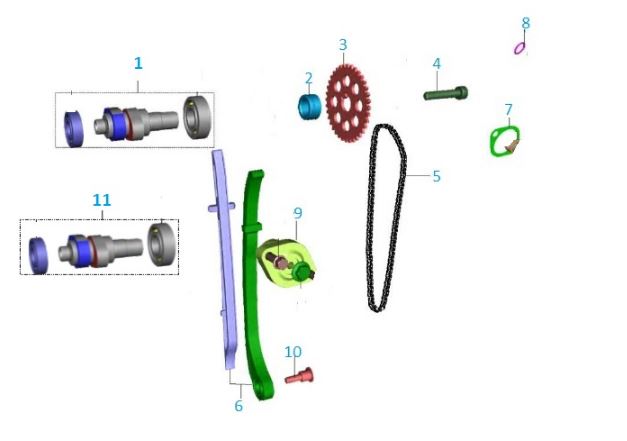 1
2
3
4
8
7
5
11
9
10
6