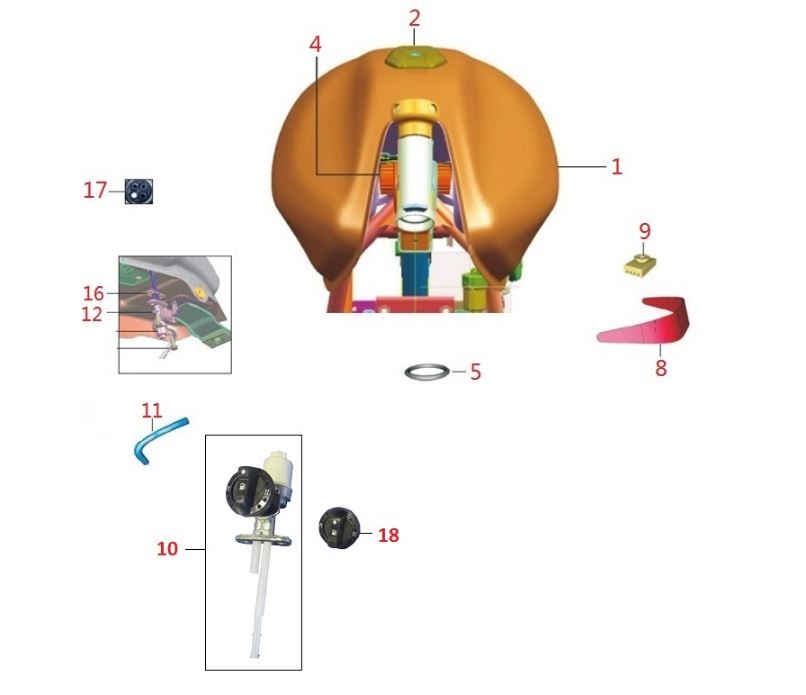 2
4
1
17
9
16
12
8
5
11
10
18