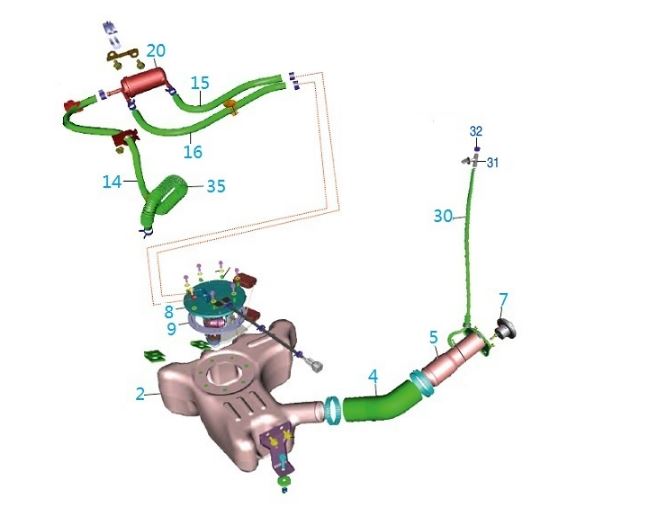 20
15
16
14
35
32
31
30
7
8
9
5
4
2