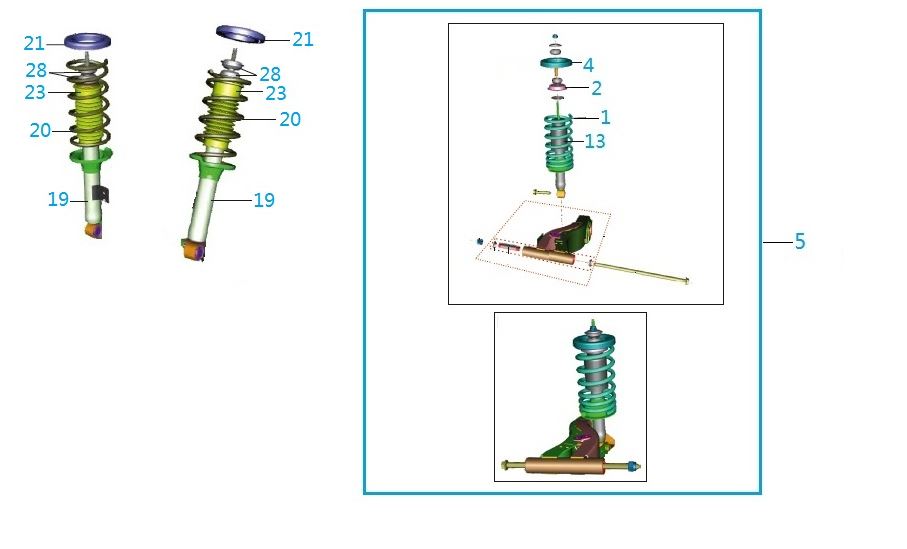 21
28
23
20
19
21
28
23
20
19
4
2
1
13
5