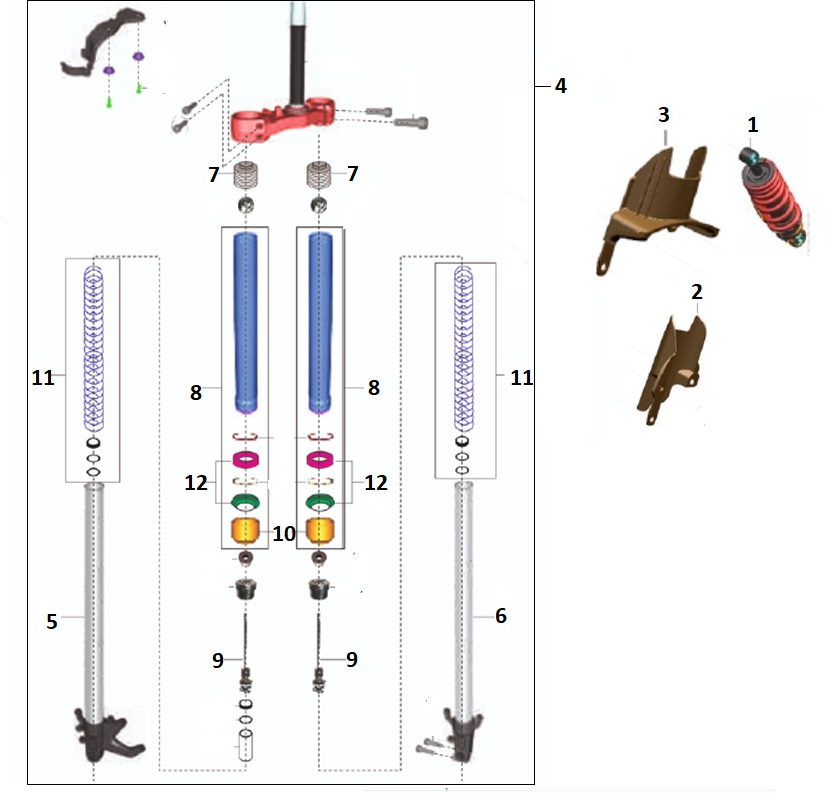 4
3
1
7
7
2
11
8
8
11
12
12
10
5
6
9
9