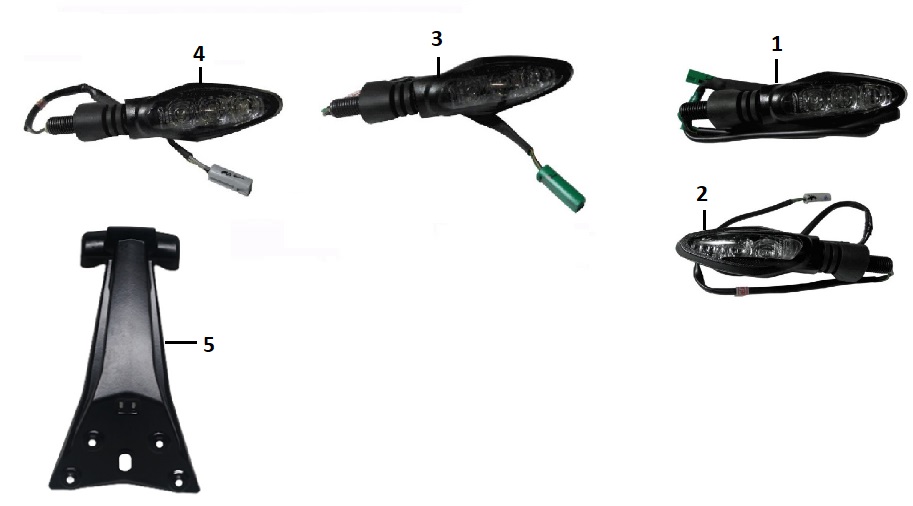 4

3

1

2

5