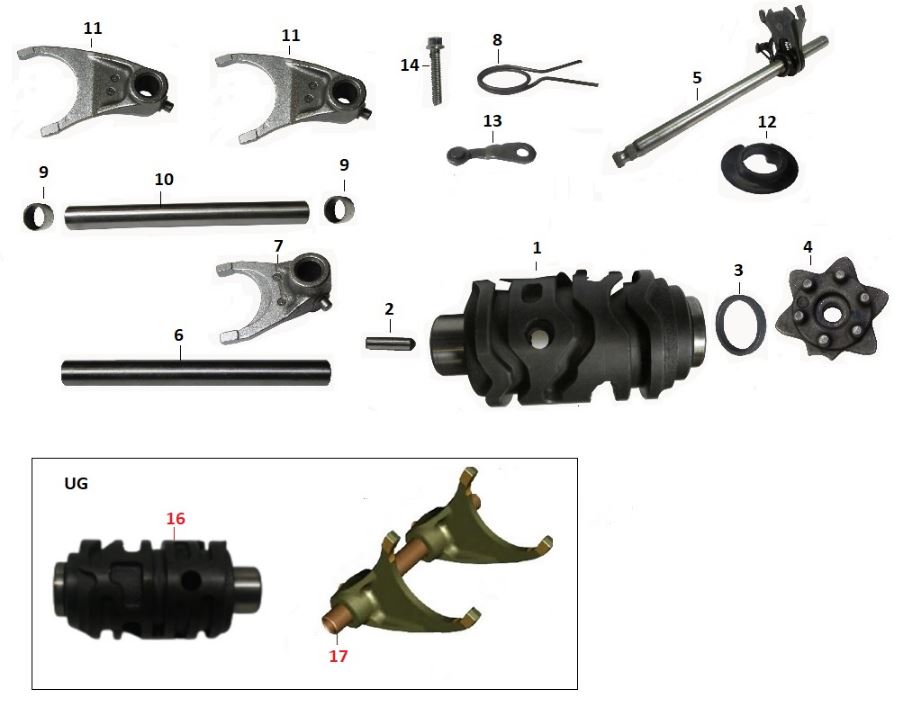 11
11
14
8
5
13
12
9
10
9
7
1
3
4
2
6
UG
16
17