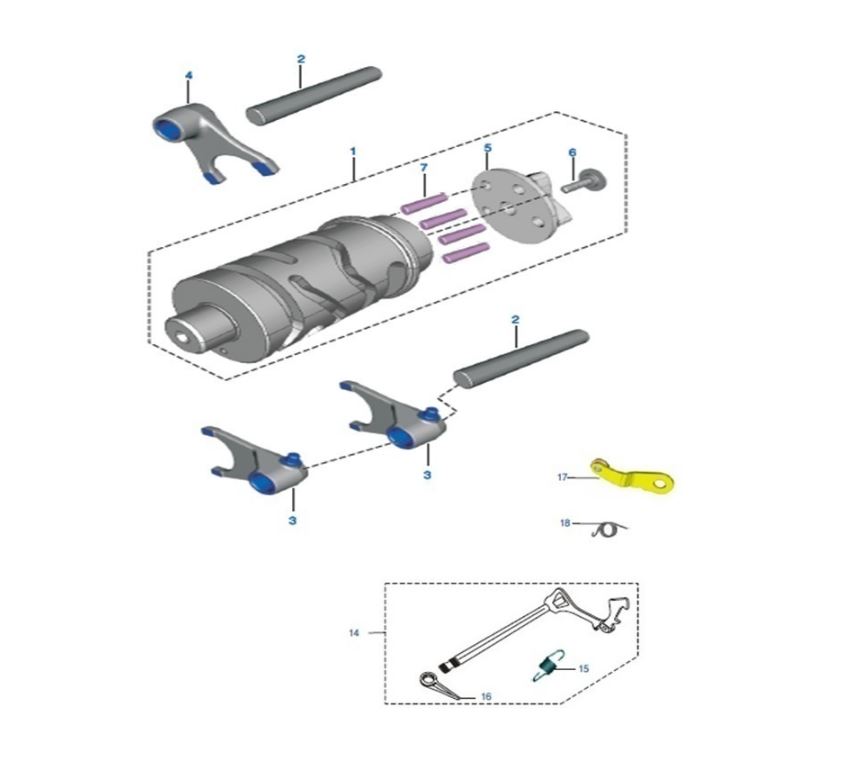 4
2
1
7
5
6
2
3
3
17
18
14
15
16