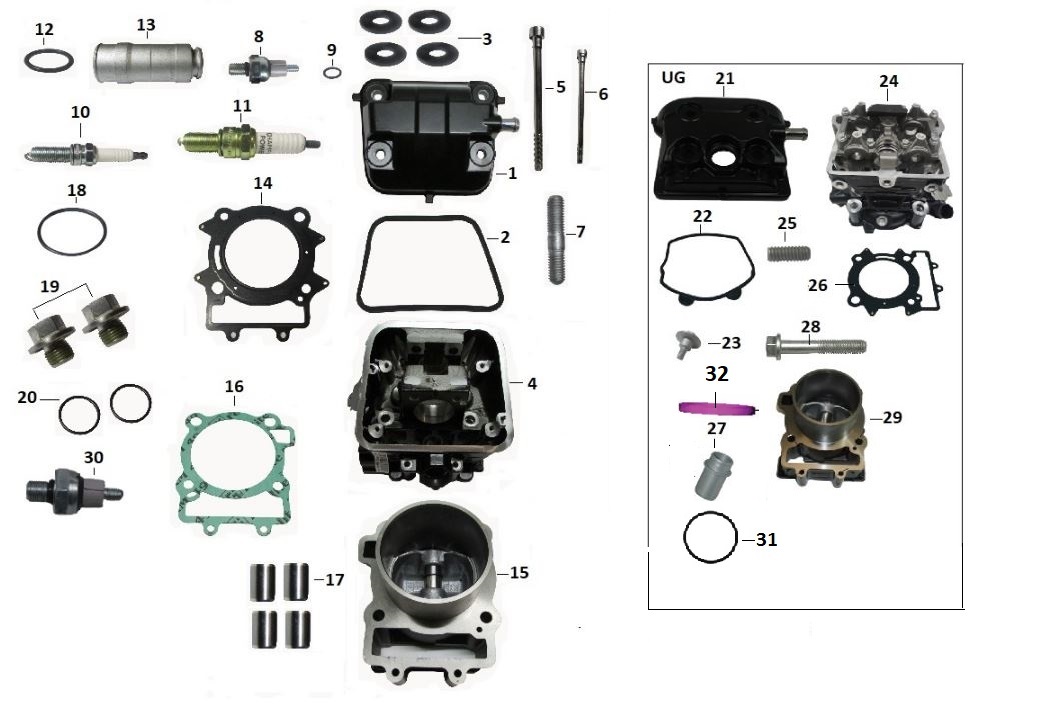 12
13
8
9
3
5
6
10
11
1
18
14
2
7
19
4
20
16
30
17
15
UG
21
24
22
25
26
23
28
32
29
27
31