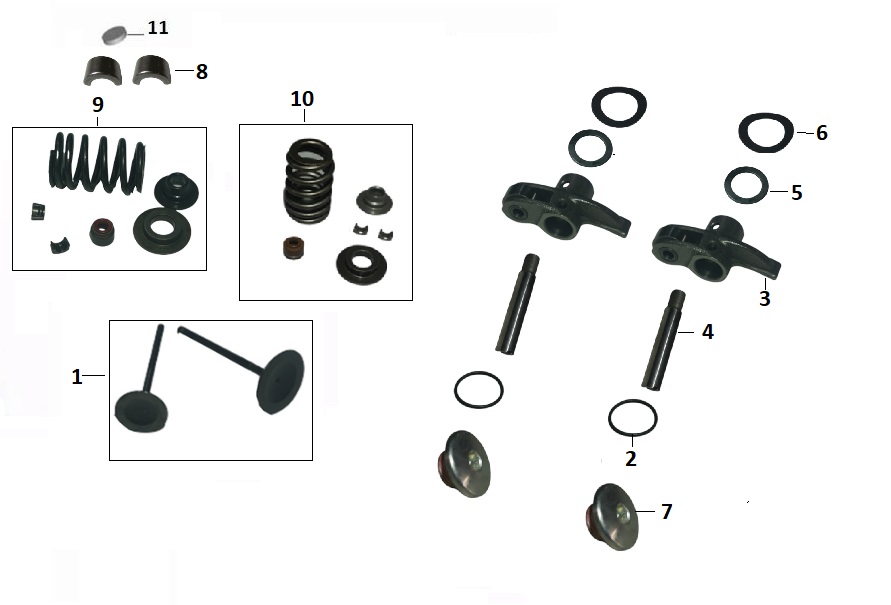 11
8
9
10
6
5
3
4
1
2
7