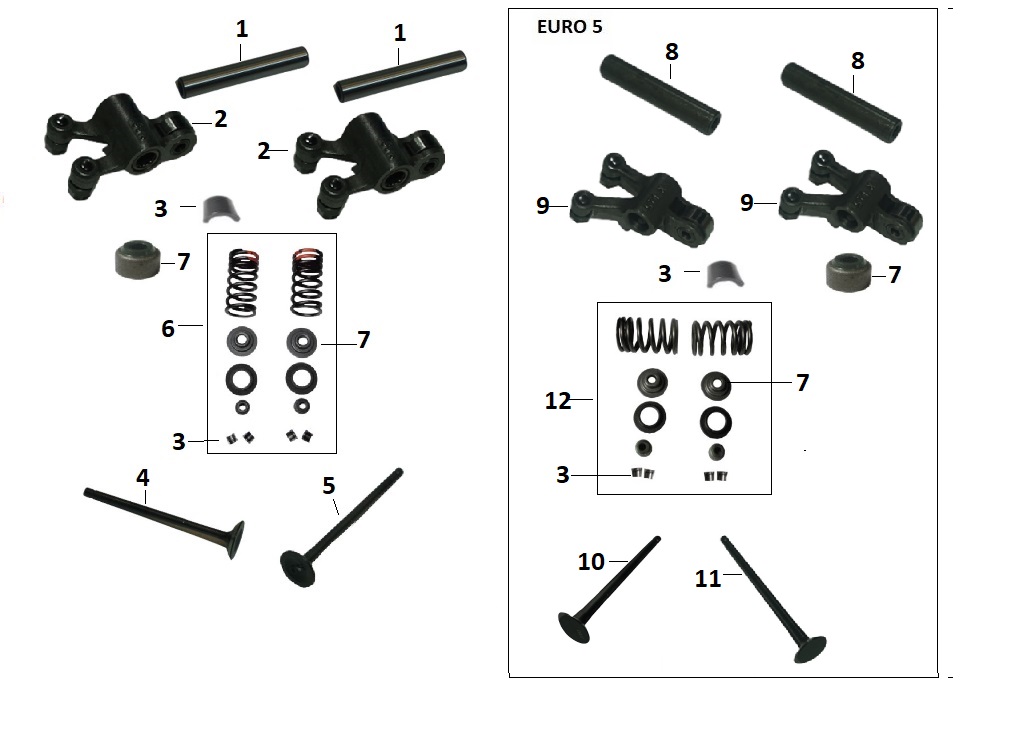 1
1
2
2
3
7
6
7
3
4
5

EURO 5
8
8
9
9
3
7
12
7
3
10
11