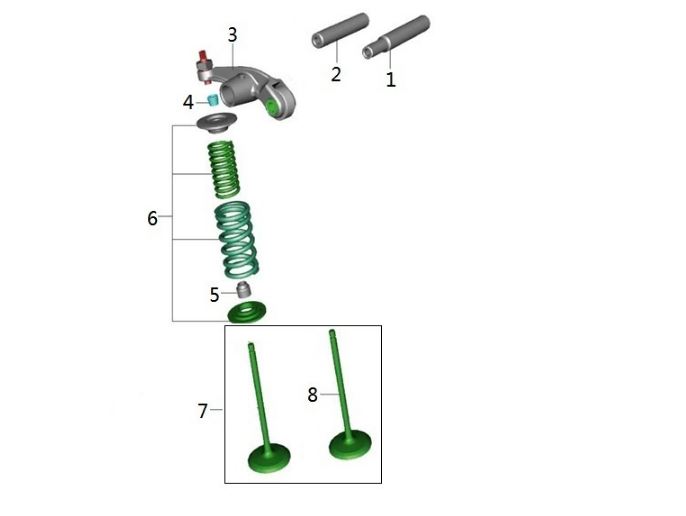 3
2
1
4
6
5
7
8