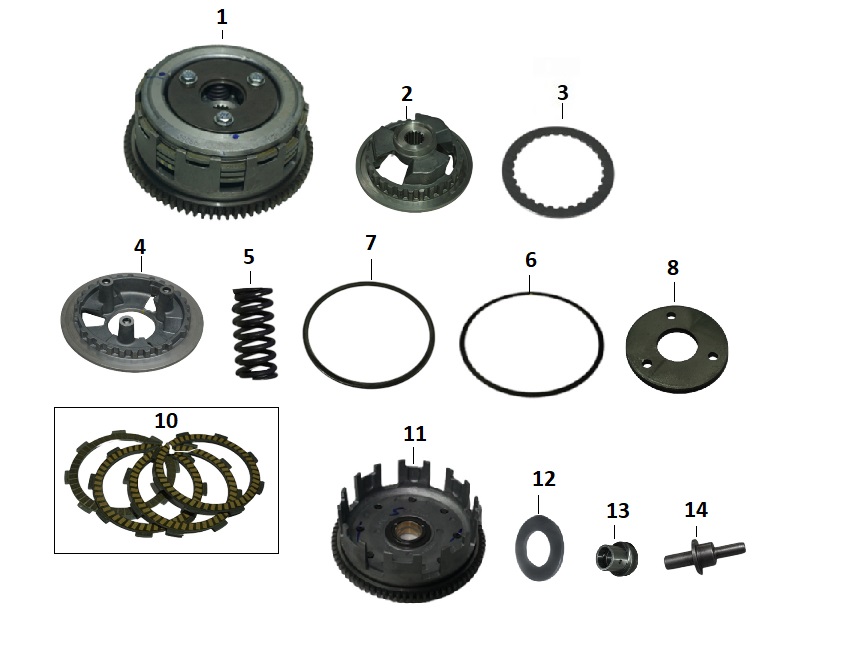 1
2
3
4
5
7
6
8
10
11
12
13
14