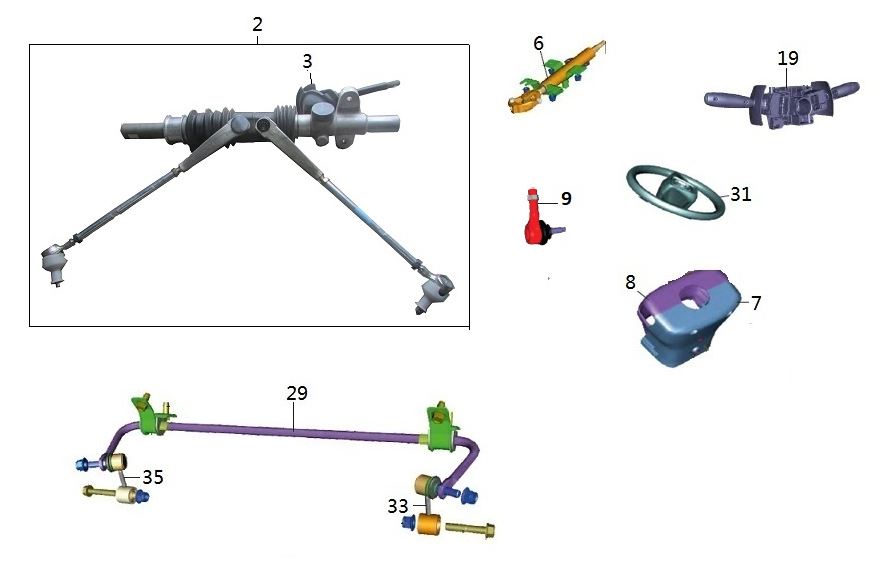 2
3
6
19
9
31
8
7
29
35
33